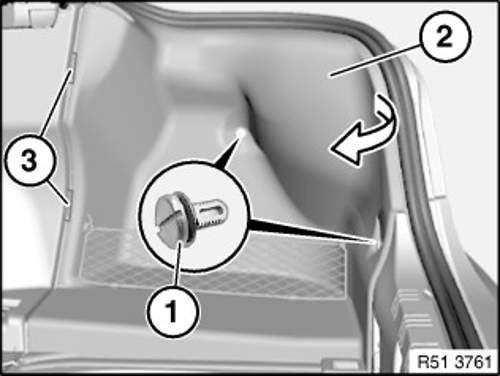 2
3
1
R51 3761