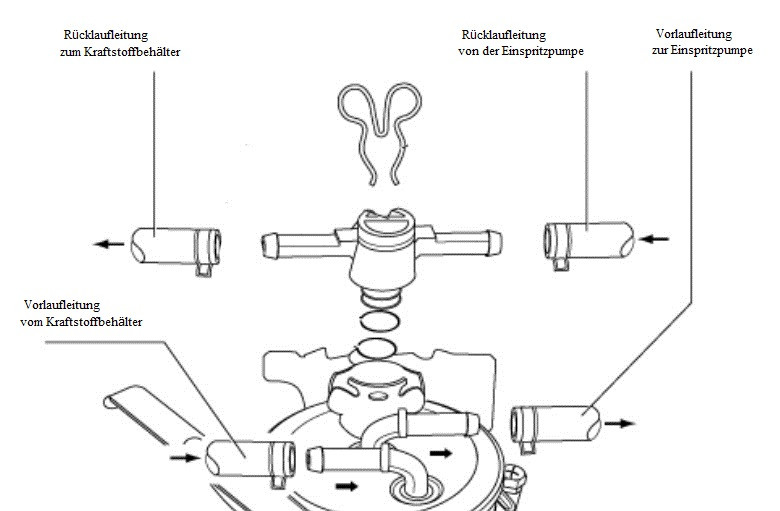 Rücklaufleitung
zum Kraftstoffbehälter

Rücklaufleitung
von der Einspritzpumpe

Vorlaufleitung
zur Einspritzpumpe

Vorlaufleitung
vom Kraftstoffbehälter