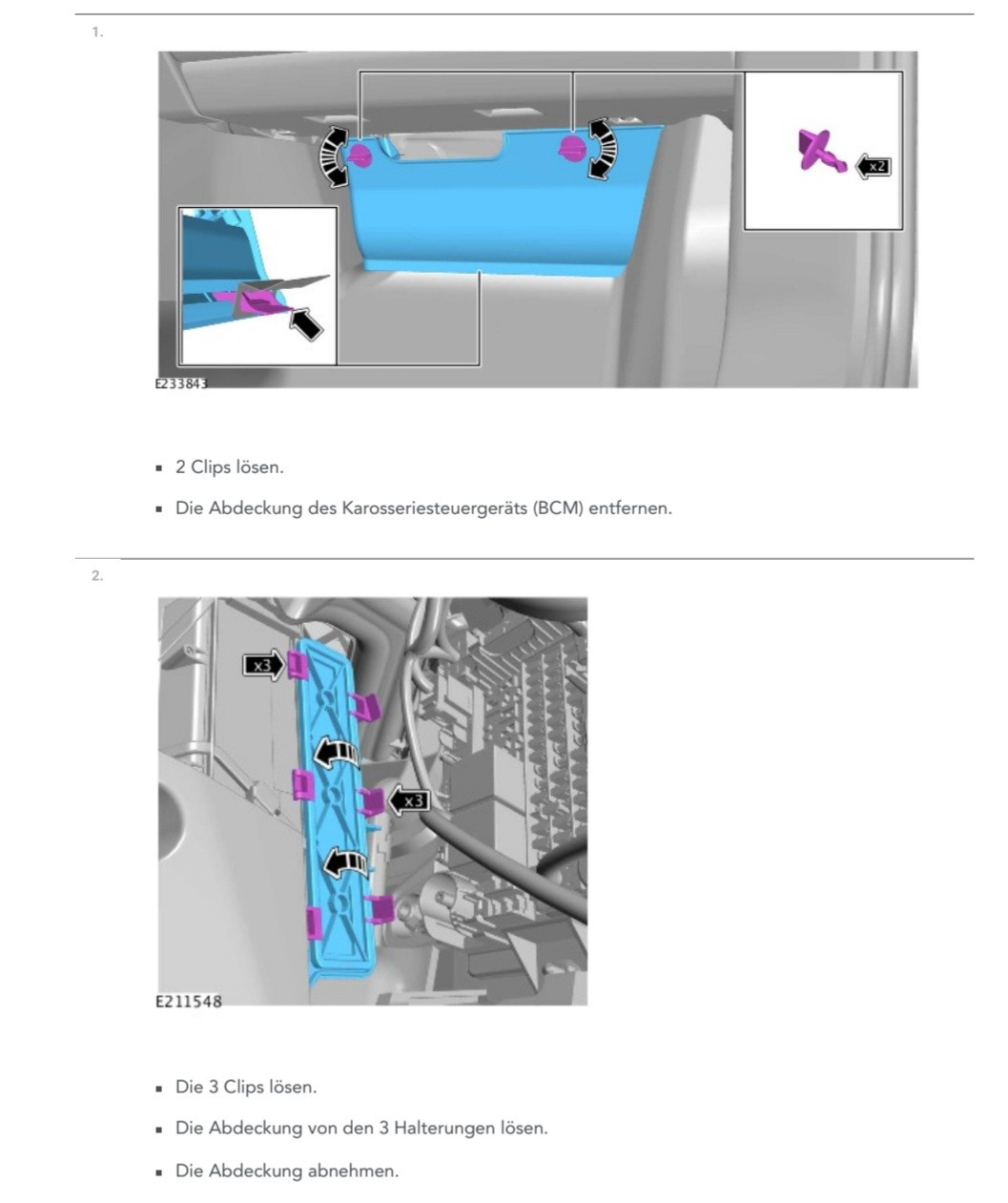 1.

x2

E233843

- 2 Clips lösen.
- Die Abdeckung des Karosseriesteuergeräts (BCM) entfernen.

2.

x3

x3

E211548

- Die 3 Clips lösen.
- Die Abdeckung von den 3 Halterungen lösen.
- Die Abdeckung abnehmen.