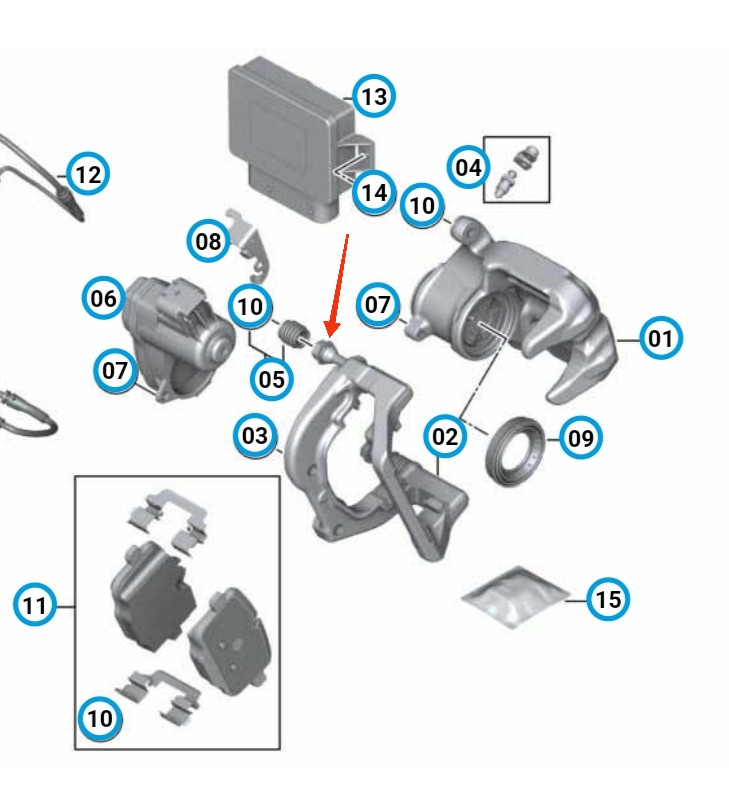 13
12
04
14
10
08
06
10
07
01
07
05
03
02
09
11
15
10