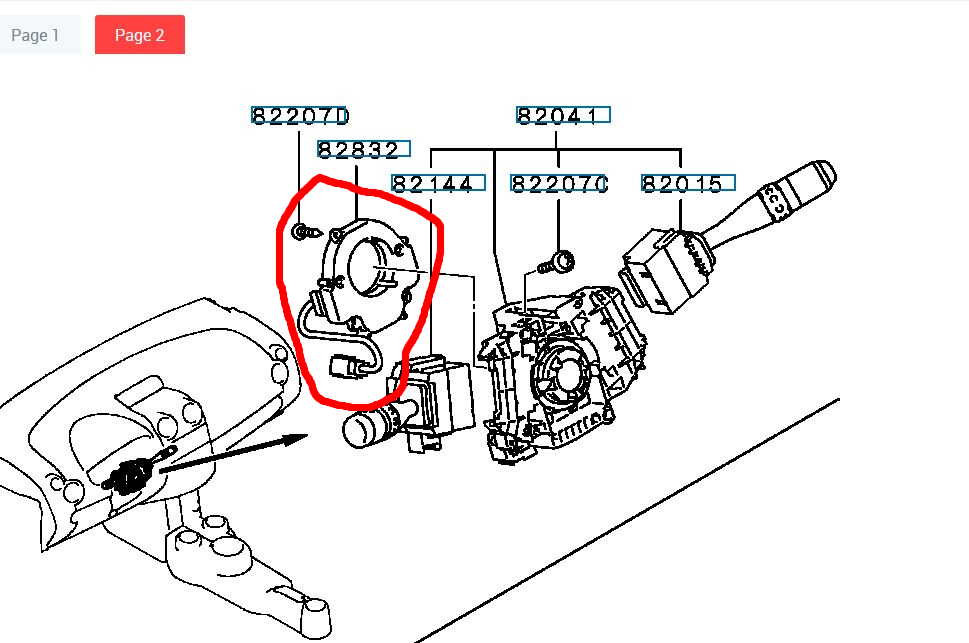 Page 1
Page 2

82207D
82832
82041
82144
82207C
82015