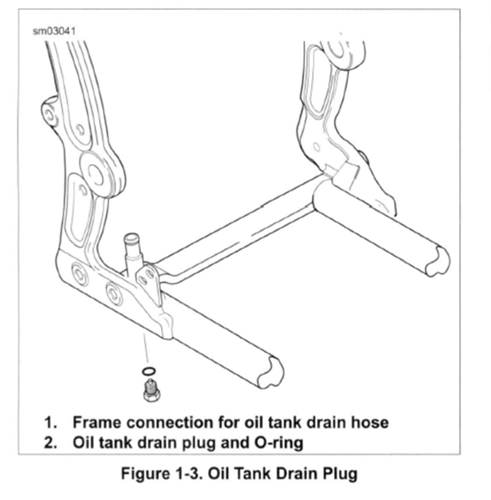 sm03041

1. Frame connection for oil tank drain hose
2. Oil tank drain plug and O-ring

Figure 1-3. Oil Tank Drain Plug