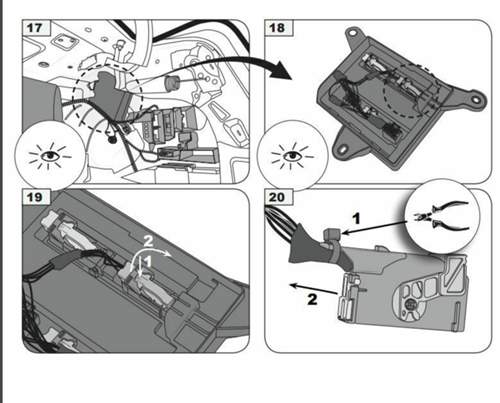 17

18

19

2

1

20

1

2