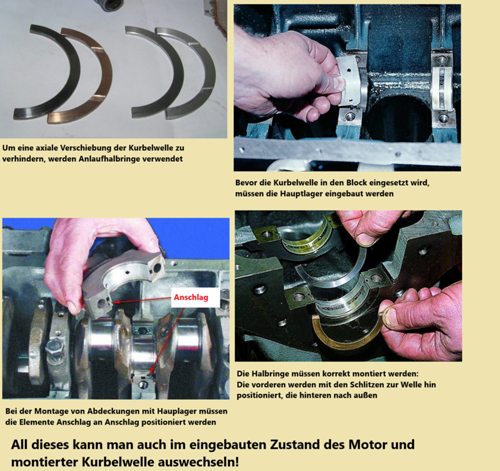 Um eine axiale Verschiebung der Kurbelwelle zu verhindern, werden Anlaufhalbringe verwendet

Bevor die Kurbelwelle in den Block eingesetzt wird, müssen die Hauptlager eingebaut werden

Anschlag

Bei der Montage von Abdeckungen mit Hauplager müssen die Elemente Anschlag an Anschlag positioniert werden

Die Halbringe müssen korrekt montiert werden: Die vorderen werden mit den Schlitzen zur Welle hin positioniert, die hinteren nach außen

All dieses kann man auch im eingebauten Zustand des Motor und montierter Kurbelwelle auswechseln!