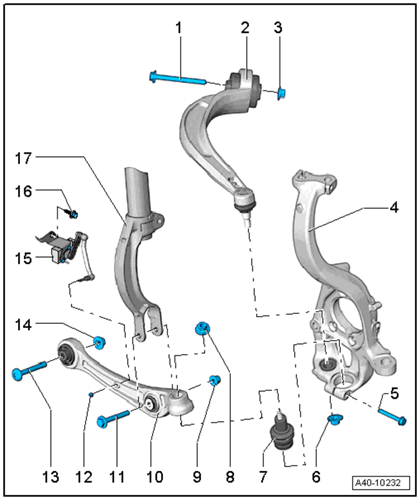 1
2
3
17
16
4
15
14
5
13
12
11
10
9
8
7
6
A40-10232