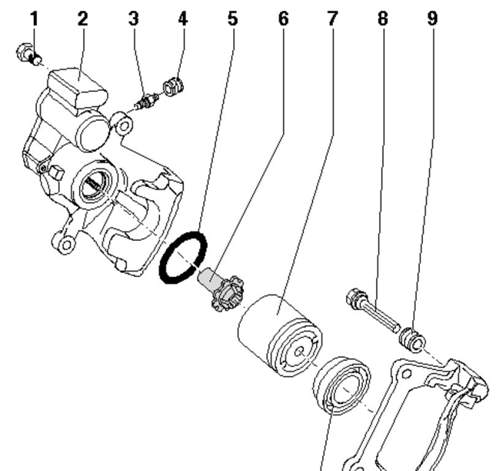 1 2 3 4 5 6 7 8 9