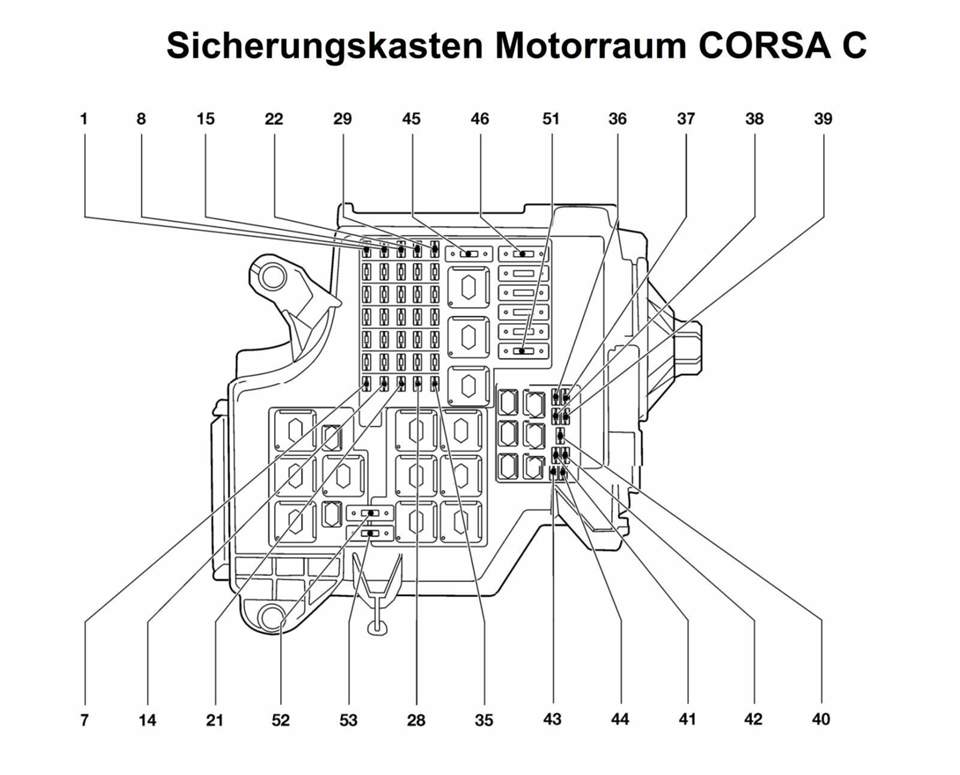 Sicherungskasten Motorraum CORSA C

1 8 15 22 29 45 46 51 36 37 38 39

7 14 21 52 53 28 35 43 44 41 42 40