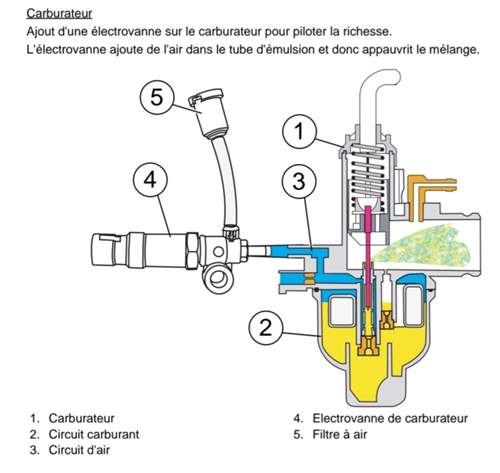 Carburateur
Ajout d'une électrovanne sur le carburateur pour piloter la richesse.
L'électrovanne ajoute de l'air dans le tube d'émulsion et donc appauvrit le mélange.

5
1
4
3
2

1. Carburateur
2. Circuit carburant
3. Circuit d'air

4. Electrovanne de carburateur
5. Filtre à air