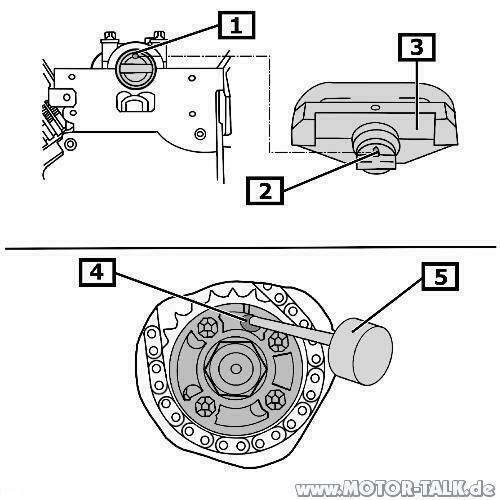 1
3
2
4
5
www.MOTOR-TALK.de