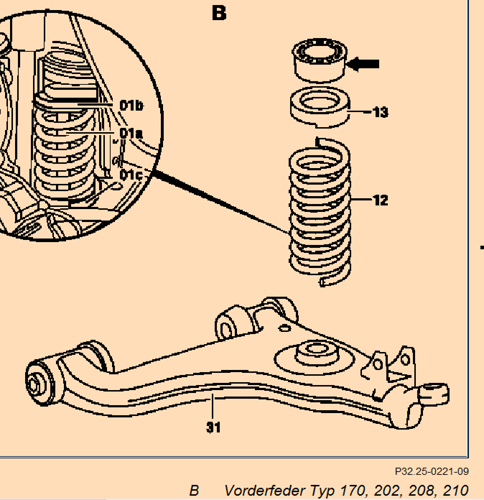 B

01b

01a

01c

13

12

31

P32.25-0221-09

B Vorderfeder Typ 170, 202, 208, 210