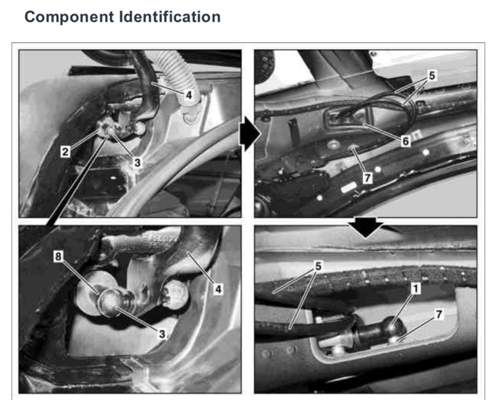 Component Identification

4
2
3
5
6
7
8
4
3
5
1
7