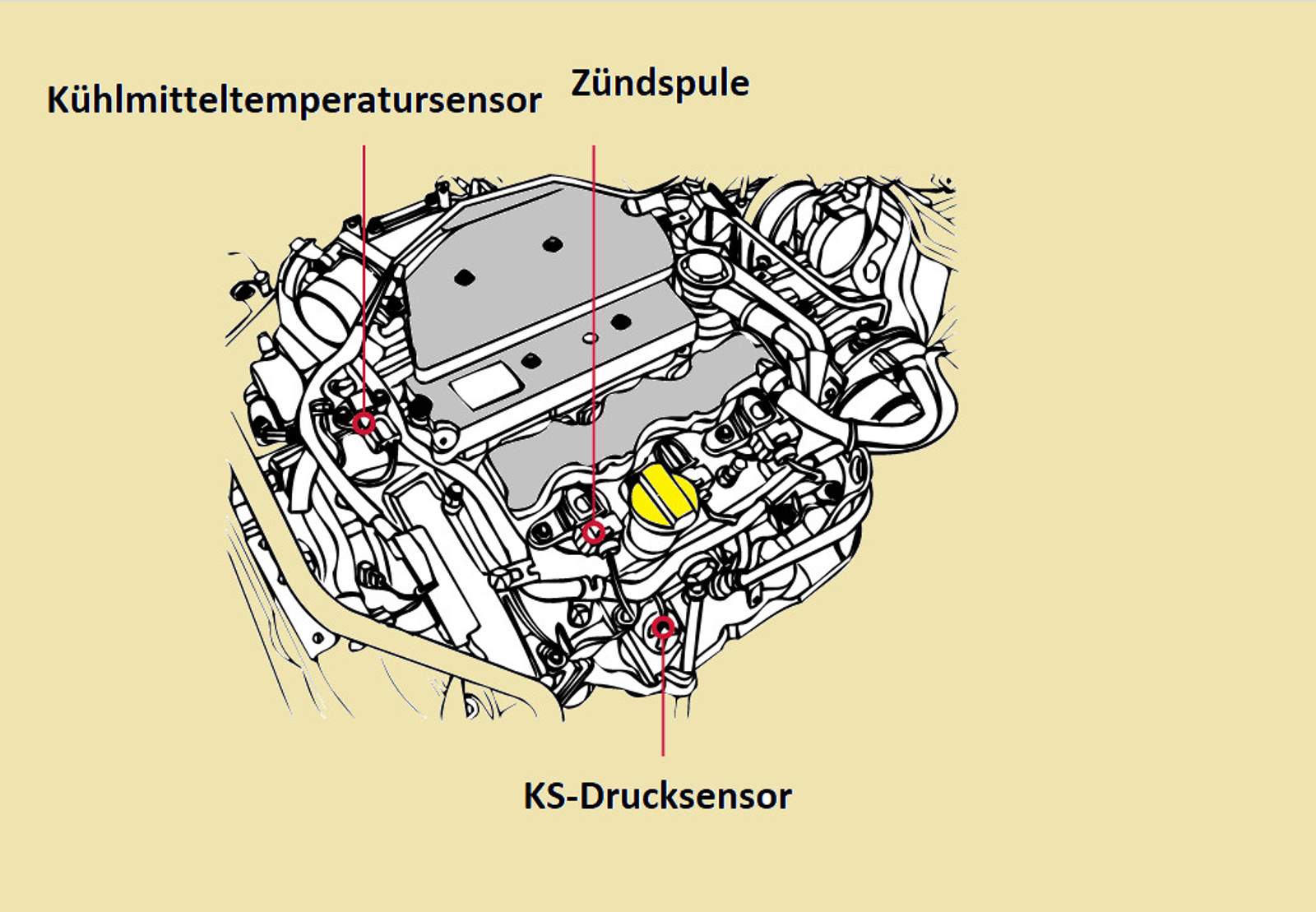 Kühlmitteltemperatursensor

Zündspule

KS-Drucksensor