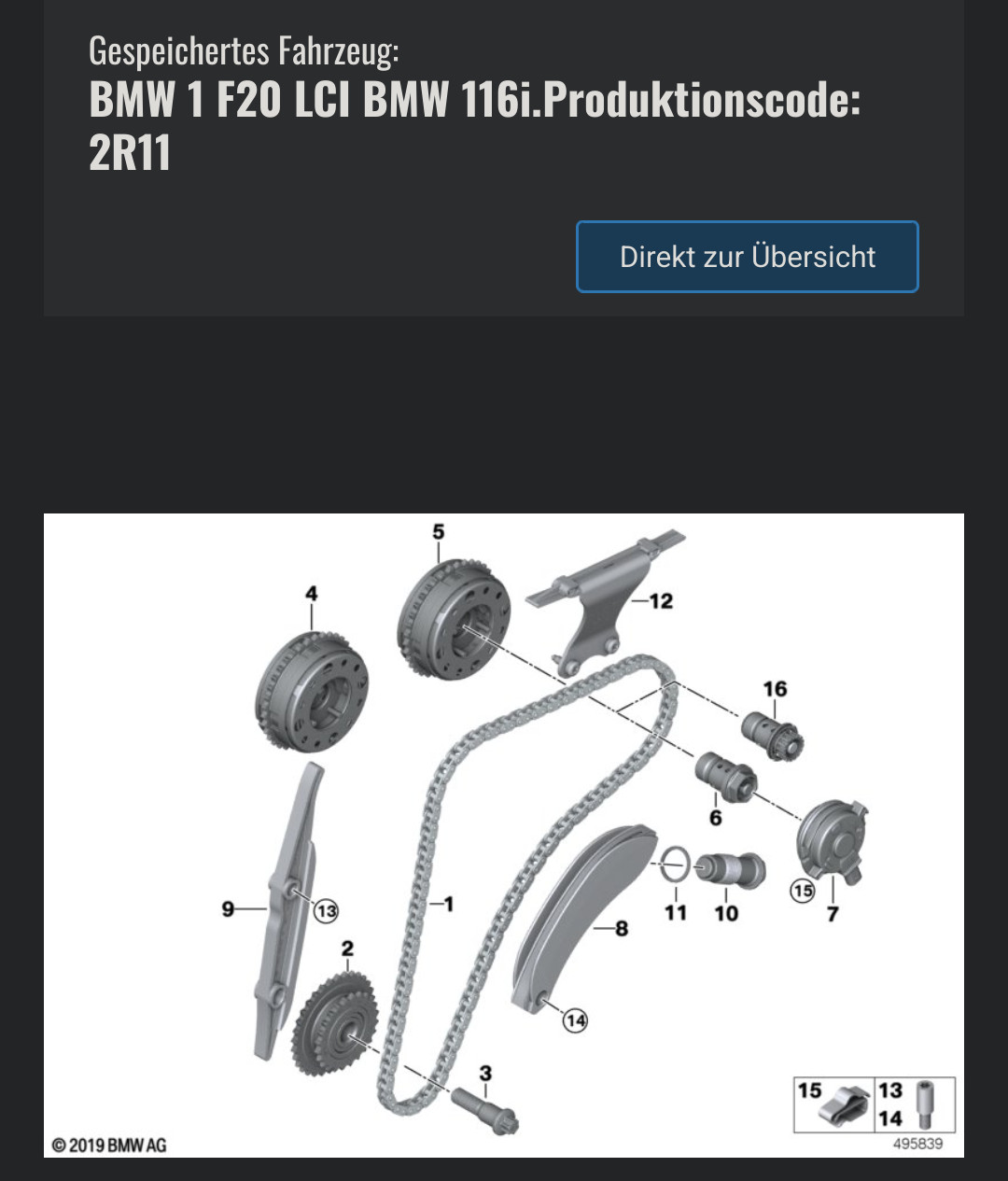 Gespeichertes Fahrzeug:
BMW 1 F20 LCI BMW 116i.Produktionscode: 2R11

Direkt zur Übersicht

5
4
12
16
6
9
13
1
11
10
15
7
8
2
14
3
15
13
14
© 2019 BMW AG
495839