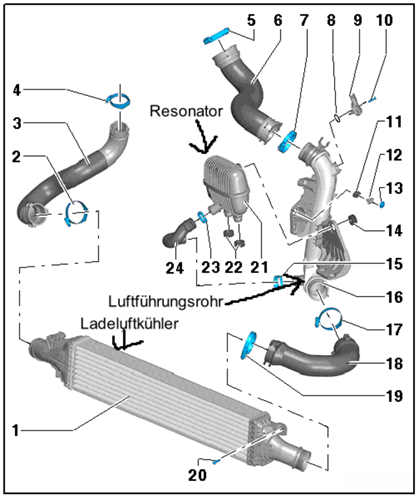 5
6
7
8
9
10
4
Resonator
3
11
2
12
13
14
24
23
22
21
15
Luftführungsrohr
16
Ladeluftkühler
17
18
19
1
20