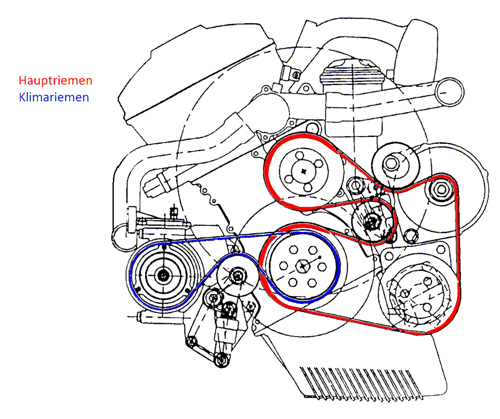 Hauptriemen
Klimariemen