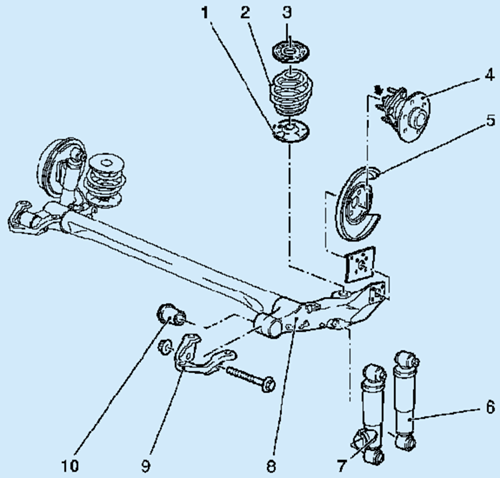 1
2
3
4
5
6
7
8
9
10