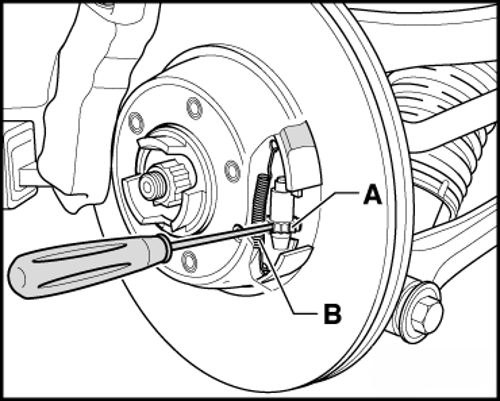 A

B