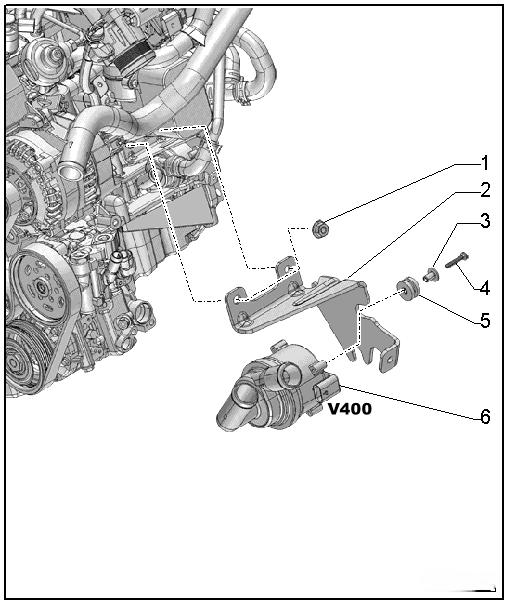 1
2
3
4
5
V400
6