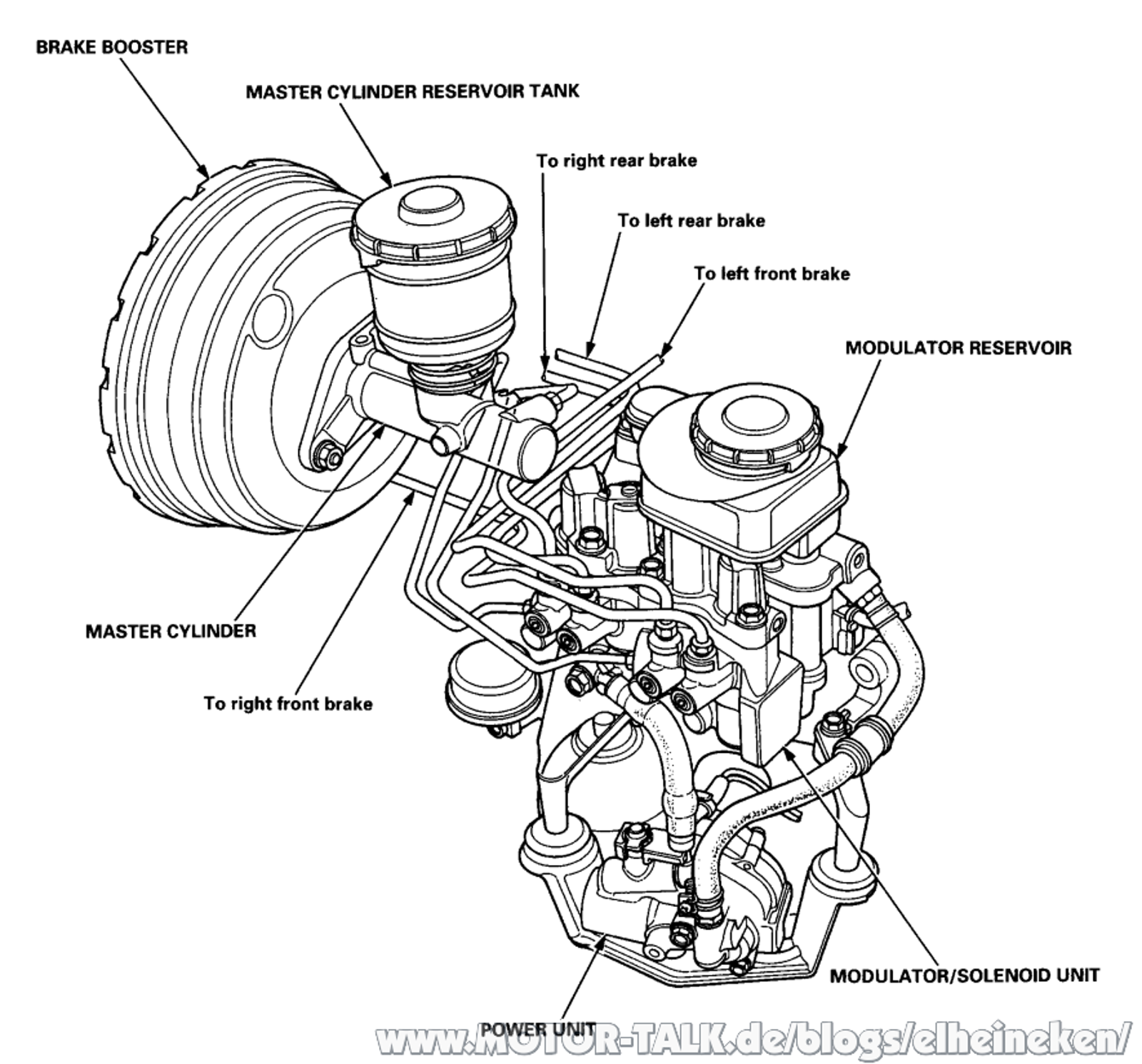 BRAKE BOOSTER

MASTER CYLINDER RESERVOIR TANK

To right rear brake

To left rear brake

To left front brake

MODULATOR RESERVOIR

MASTER CYLINDER

To right front brake

MODULATOR/SOLENOID UNIT

POWER UNIT

www.MOTOR-TALK.de/blogs/elheineken/