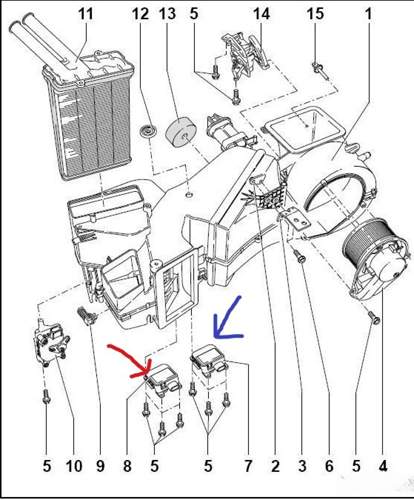 11 12 13 5 14 15 1

5 10 9 8 5 5 7 2 3 6 5 4