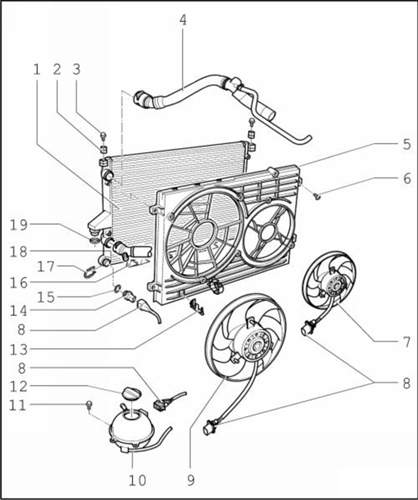 4
1
2
3
5
6
19
18
17
16
15
14
8
13
7
8
12
11
8
10
9