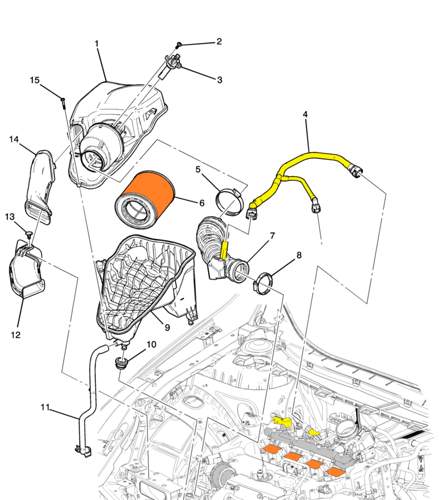 1
2
3
15
4
14
5
6
13
7
8
12
9
10
11