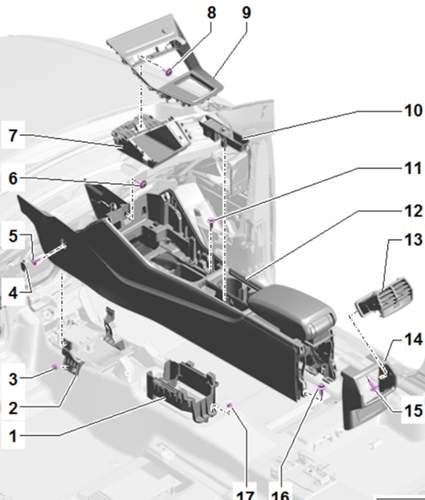 8
9
10
7
11
6
12
5
13
4
14
3
2
15
1
17
16