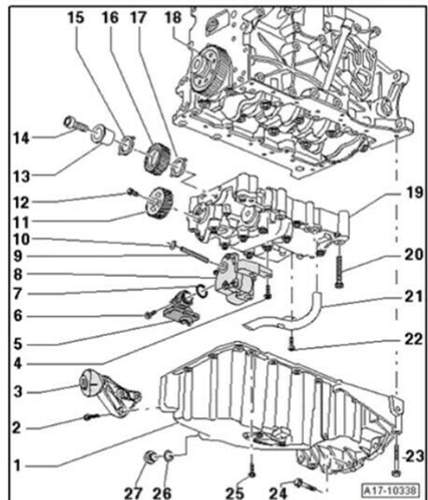 15 16 17 18
14
13
12
11
10
9
8
7
6
5
4
3
2
1
19
20
21
22
-23
27 26 25 24
A17-10338