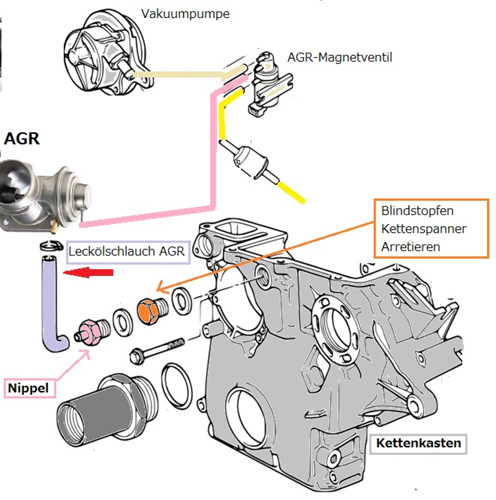 Vakuumpumpe

AGR-Magnetventil

AGR

Blindstopfen
Kettenspanner
Arretieren

Leckölschlauch AGR

Nippel

Kettenkasten