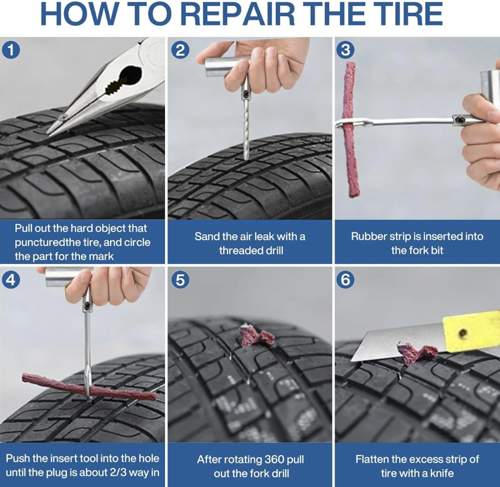 HOW TO REPAIR THE TIRE

1

Pull out the hard object that puncturedthe tire, and circle the part for the mark

2

Sand the air leak with a threaded drill

3

Rubber strip is inserted into the fork bit

4

Push the insert tool into the hole until the plug is about 2/3 way in

5

After rotating 360 pull out the fork drill

6

Flatten the excess strip of tire with a knife