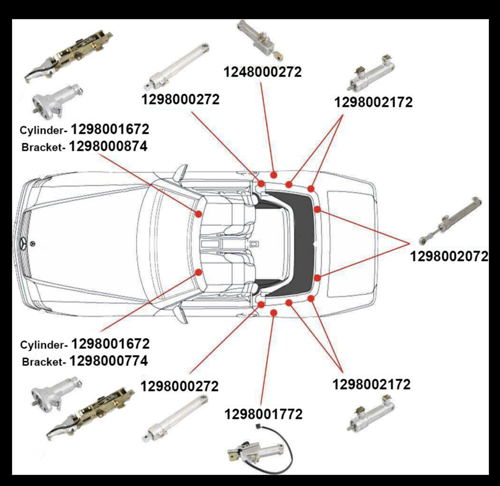 1248000272

1298000272

1298002172

Cylinder- 1298001672
Bracket- 1298000874

1298002072

Cylinder- 1298001672
Bracket- 1298000774

1298000272

1298002172

1298001772