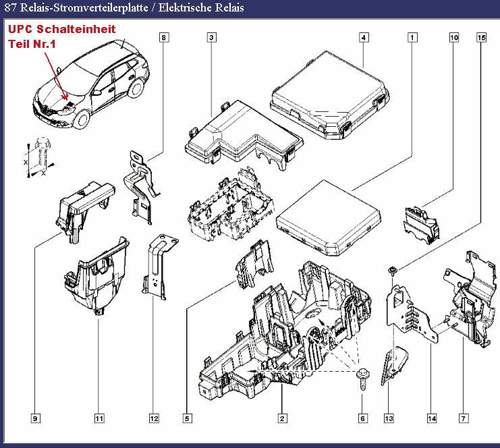 87 Relais-Stromverteilerplatte / Elektrische Relais

UPC Schalteinheit
Teil Nr.1

8
3
4
1
10
15

X
X

9
11
12
5
2
6
13
14
7