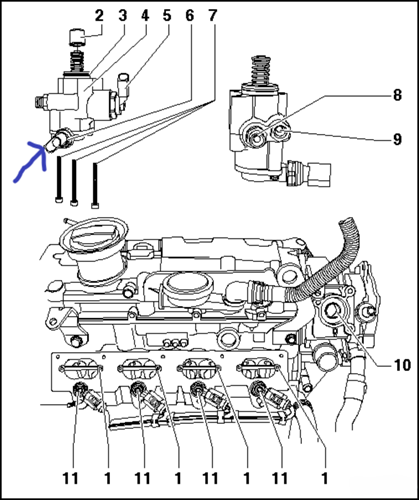 2 3 4 5 6 7

8

9

10

11 1 11 1 11 1 11 1