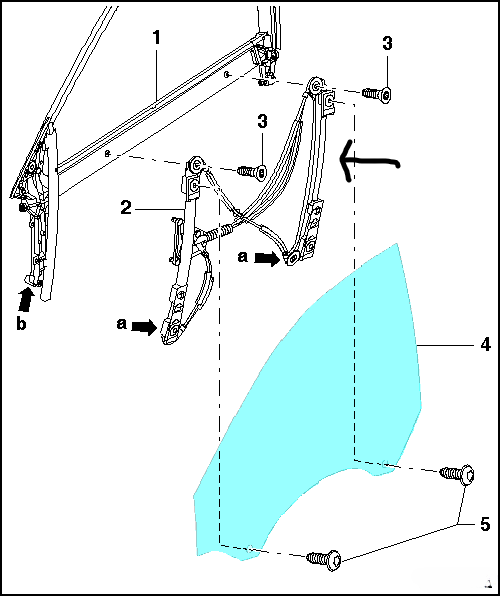 1
3
3
2
a
b
a
4
5