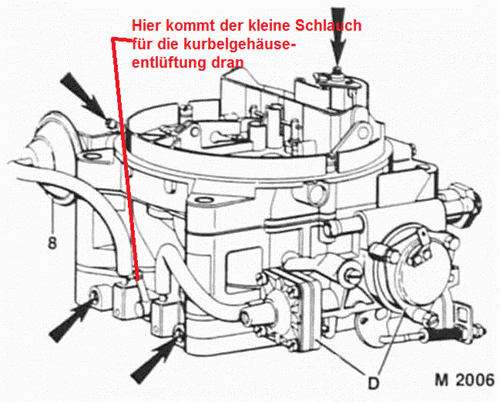 Hier kommt der kleine Schlauch für die kurbelgehäuse-entlüftung dran

8

D

M 2006