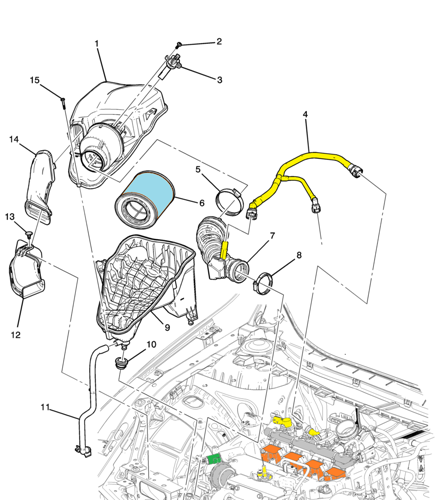 1
2
3
15
4
14
5
6
13
7
8
12
9
10
11